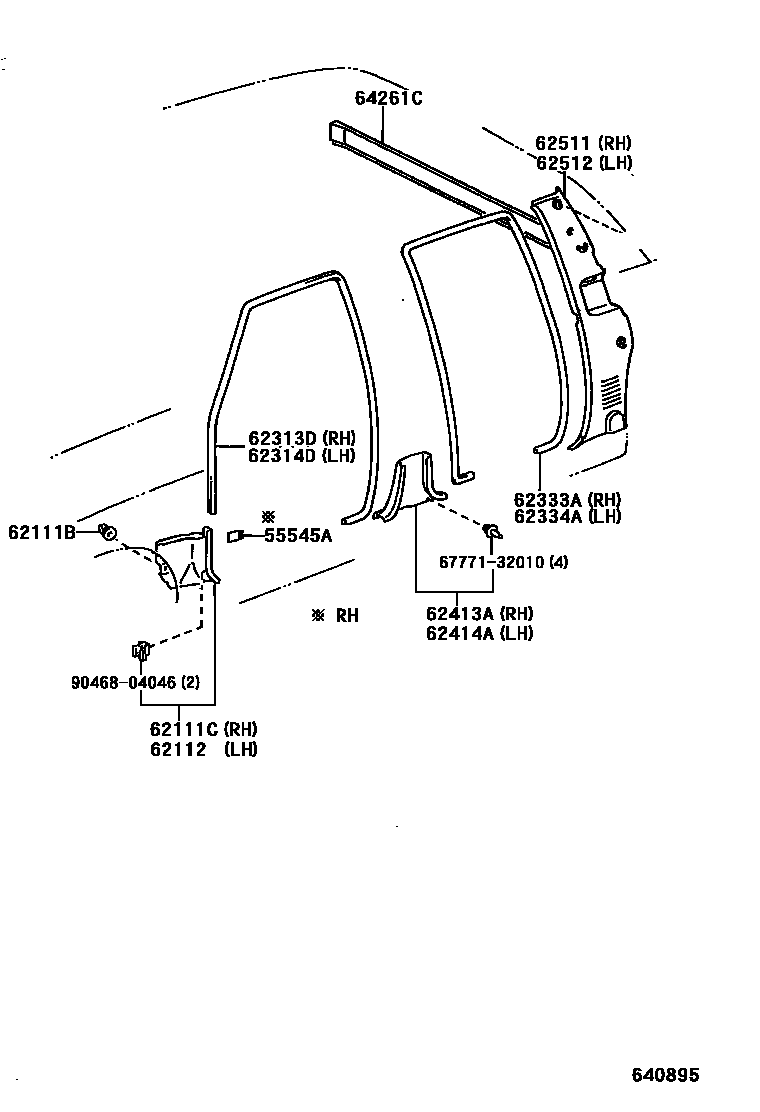 64261C

62511 (RH)
62512 (LH)

62313D (RH)
62314D (LH)

62333A (RH)
62334A (LH)

62111B

※
55545A

67771-32010 (4)

※ RH

62413A (RH)
62414A (LH)

90468-04046 (2)

62111C (RH)
62112 (LH)

640895